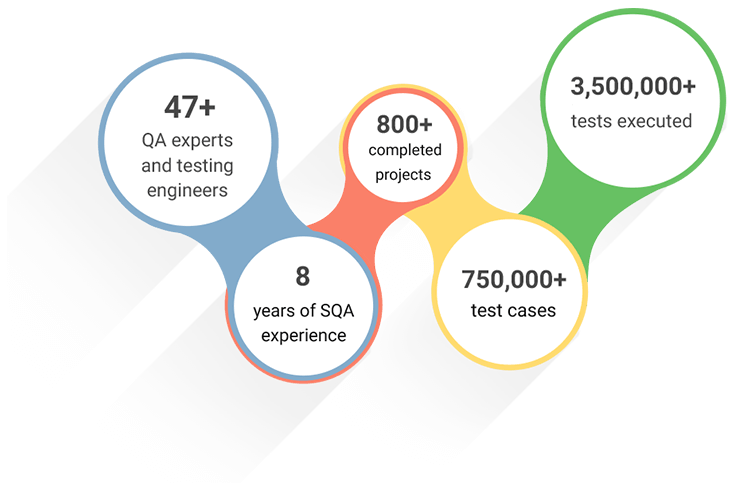 47+
QA experts and testing engineers

8
years of SQA experience

800+
completed projects

750,000+
test cases

3,500,000+
tests executed