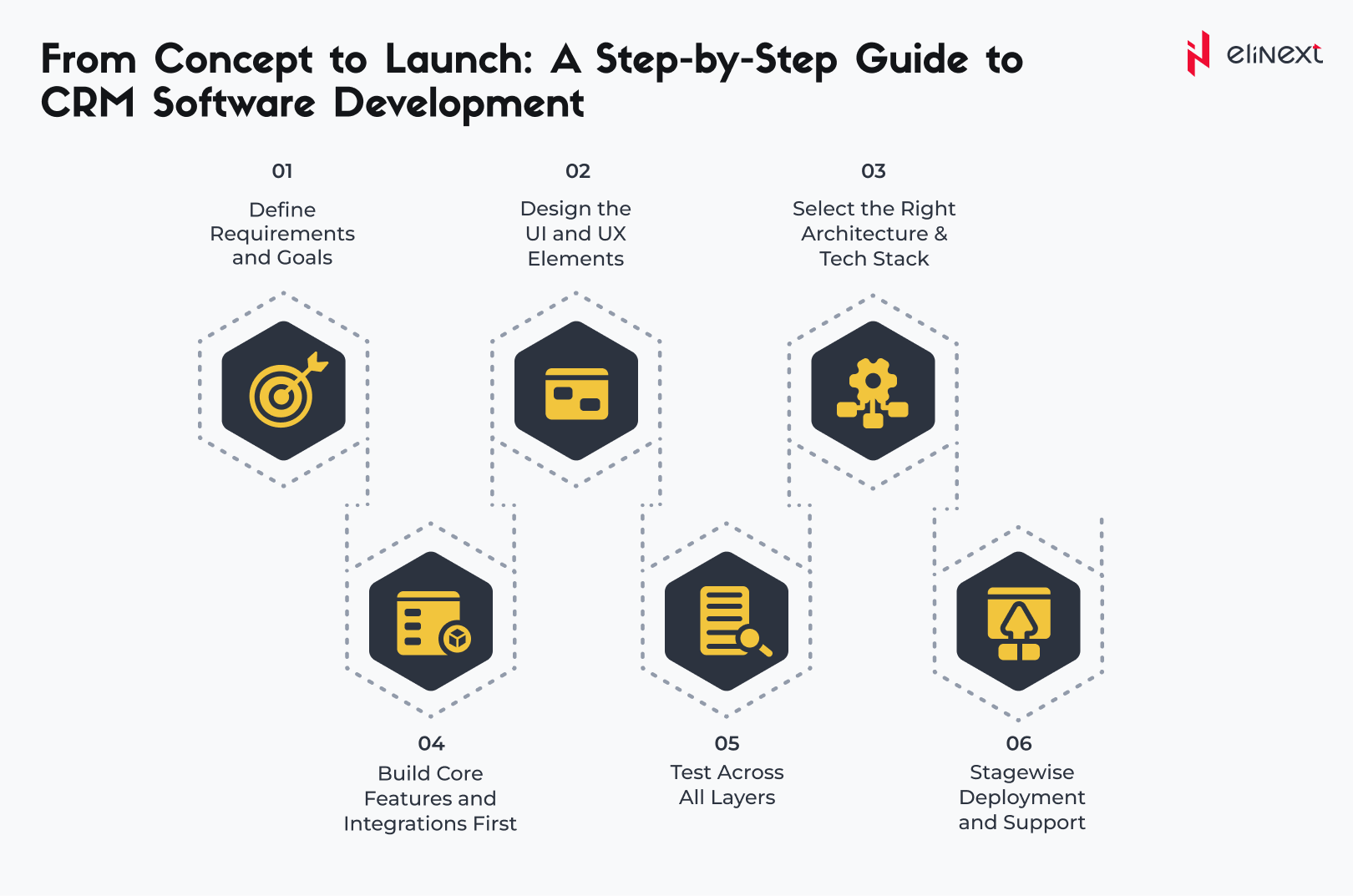 From Concept to Launch: A Step-by-Step Guide to CRM Software Development

elinext

01
Define Requirements and Goals

02
Design the UI and UX Elements

03
Select the Right Architecture & Tech Stack

04
Build Core Features and Integrations First

05
Test Across All Layers

06
Stagewise Deployment and Support